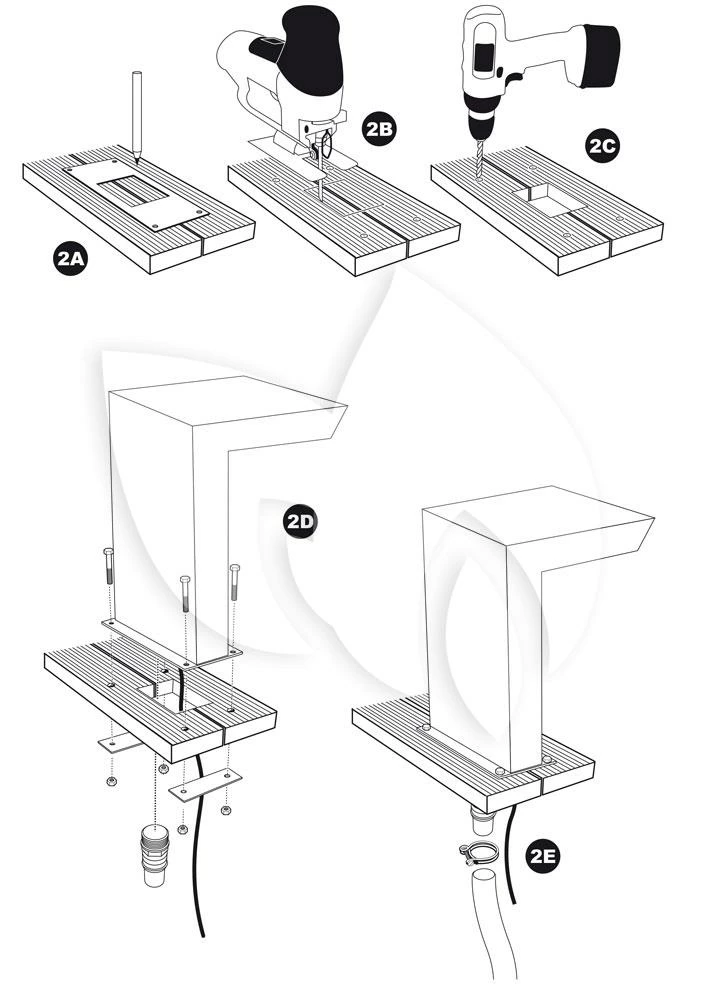 2A

2B

2C

2D

2E